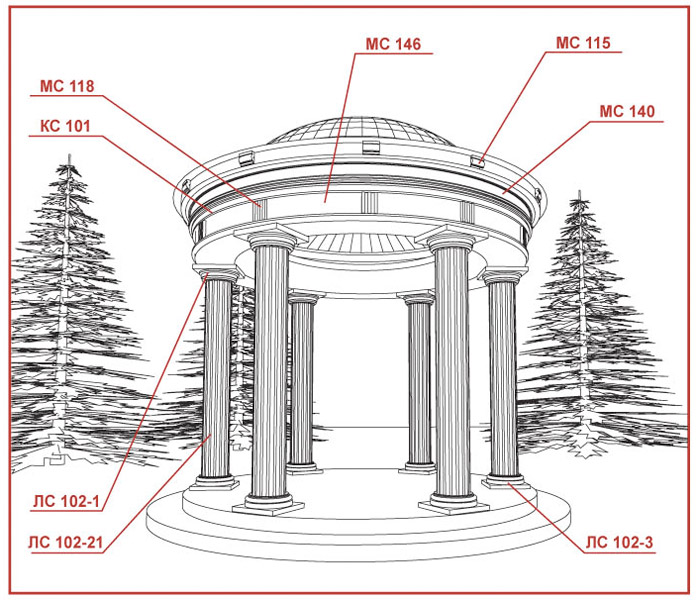 МС 146
МС 115
МС 118
МС 140
КС 101
ЛС 102-1
ЛС 102-21
ЛС 102-3